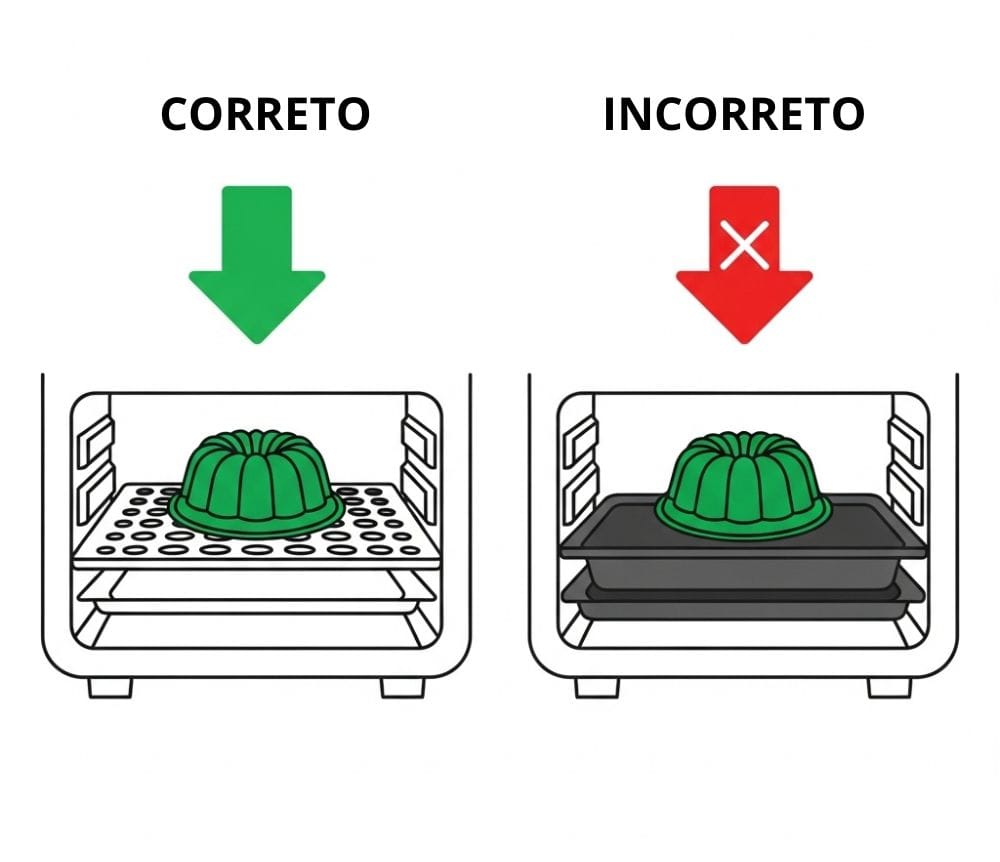 CORRETO

INCORRETO